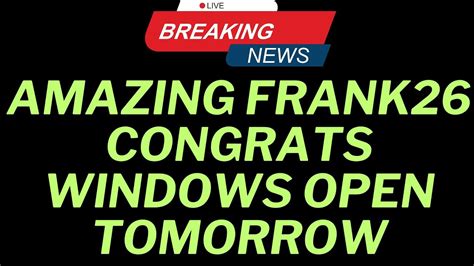 LIVE
BREAKING
NEWS
AMAZING FRANK26 CONGRATS WINDOWS OPEN TOMORROW